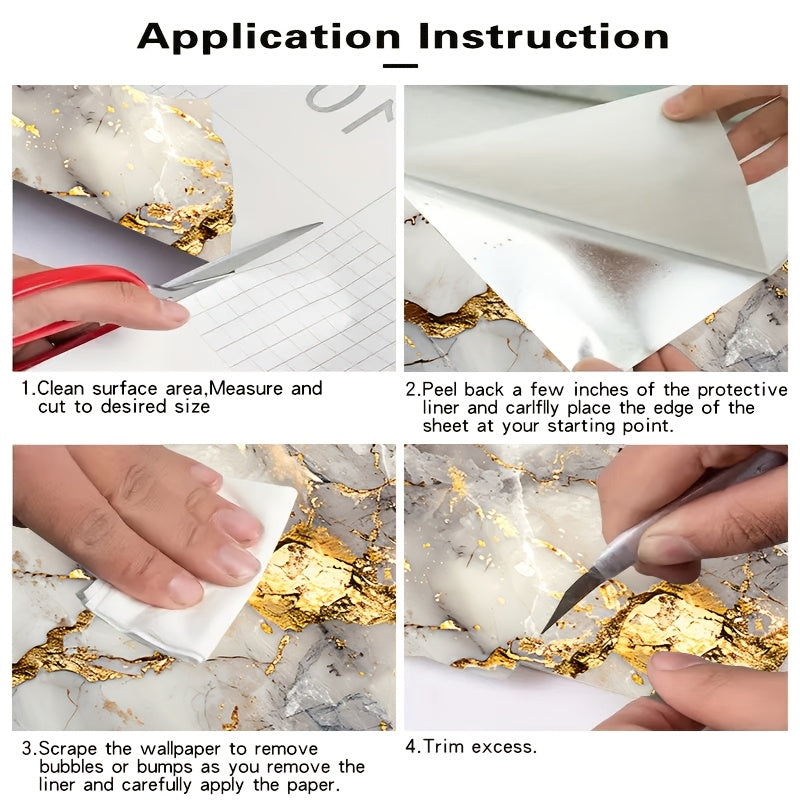 Application Instruction

1.Clean surface area,Measure and cut to desired size

2.Peel back a few inches of the protective liner and carlflly place the edge of the sheet at your starting point.

3.Scrape the wallpaper to remove bubbles or bumps as you remove the liner and carefully apply the paper.

4.Trim excess.