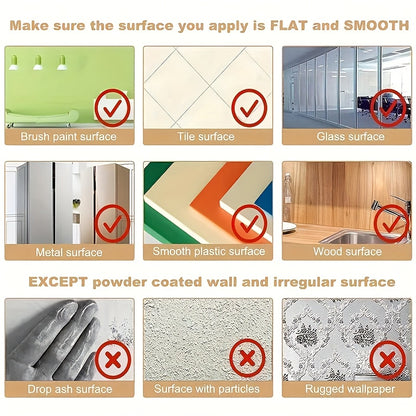 Make sure the surface you apply is FLAT and SMOOTH

Brush paint surface

Tile surface

Glass surface

Metal surface

Smooth plastic surface

Wood surface

EXCEPT powder coated wall and irregular surface

Drop ash surface

Surface with particles

Rugged wallpaper